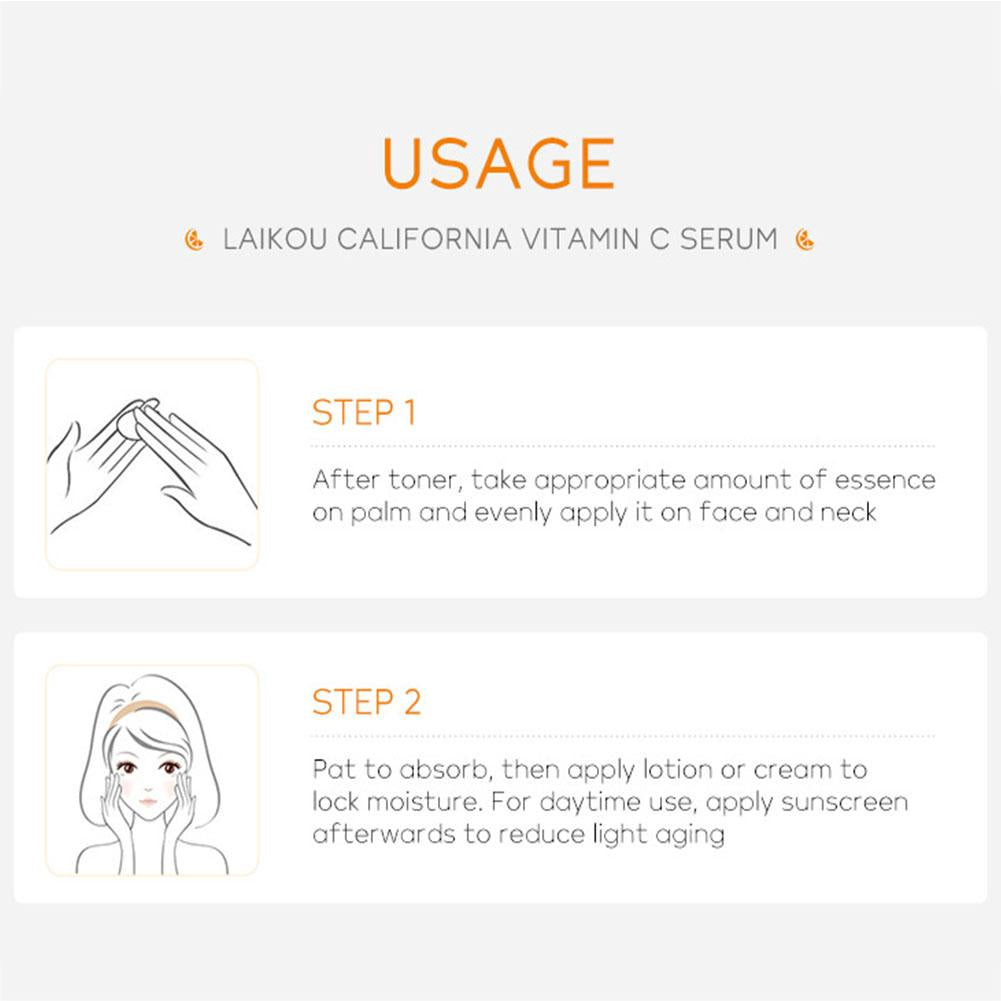 USAGE

LAIKOU CALIFORNIA VITAMIN C SERUM

STEP 1

After toner, take appropriate amount of essence on palm and evenly apply it on face and neck

STEP 2

Pat to absorb, then apply lotion or cream to lock moisture. For daytime use, apply sunscreen afterwards to reduce light aging