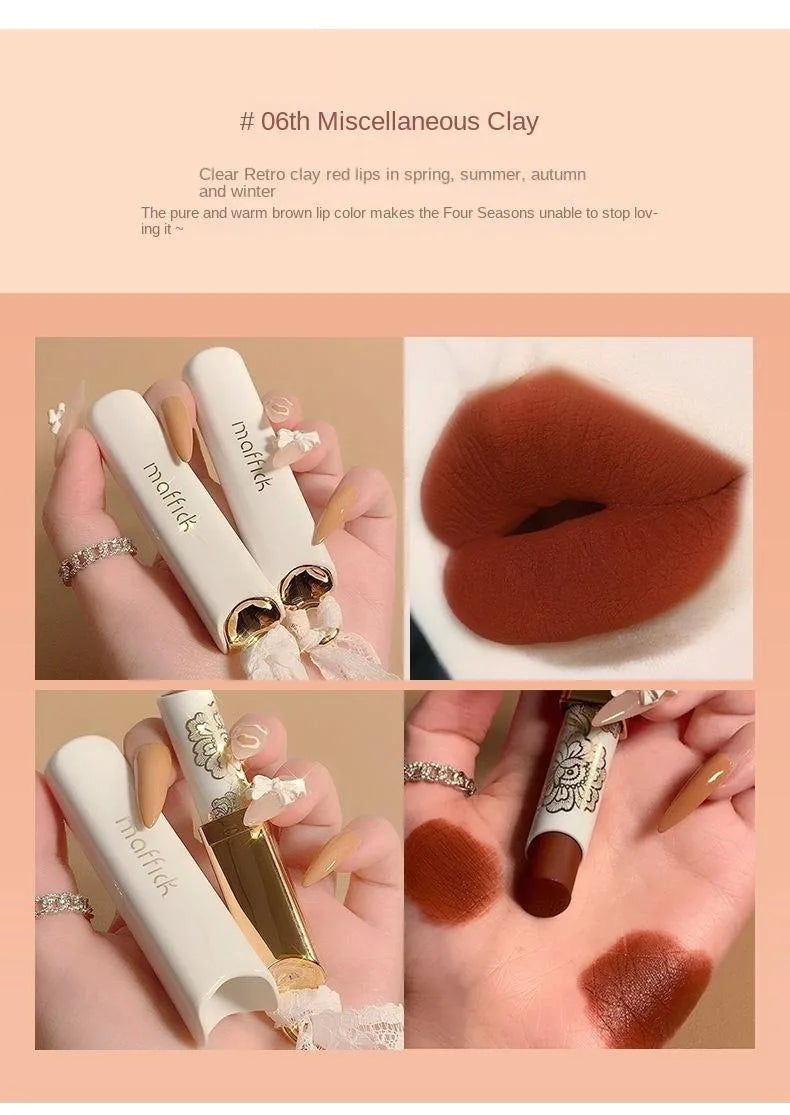 # 06th Miscellaneous Clay

Clear Retro clay red lips in spring, summer, autumn and winter
The pure and warm brown lip color makes the Four Seasons unable to stop loving it ~

maffick

maffick

maffick