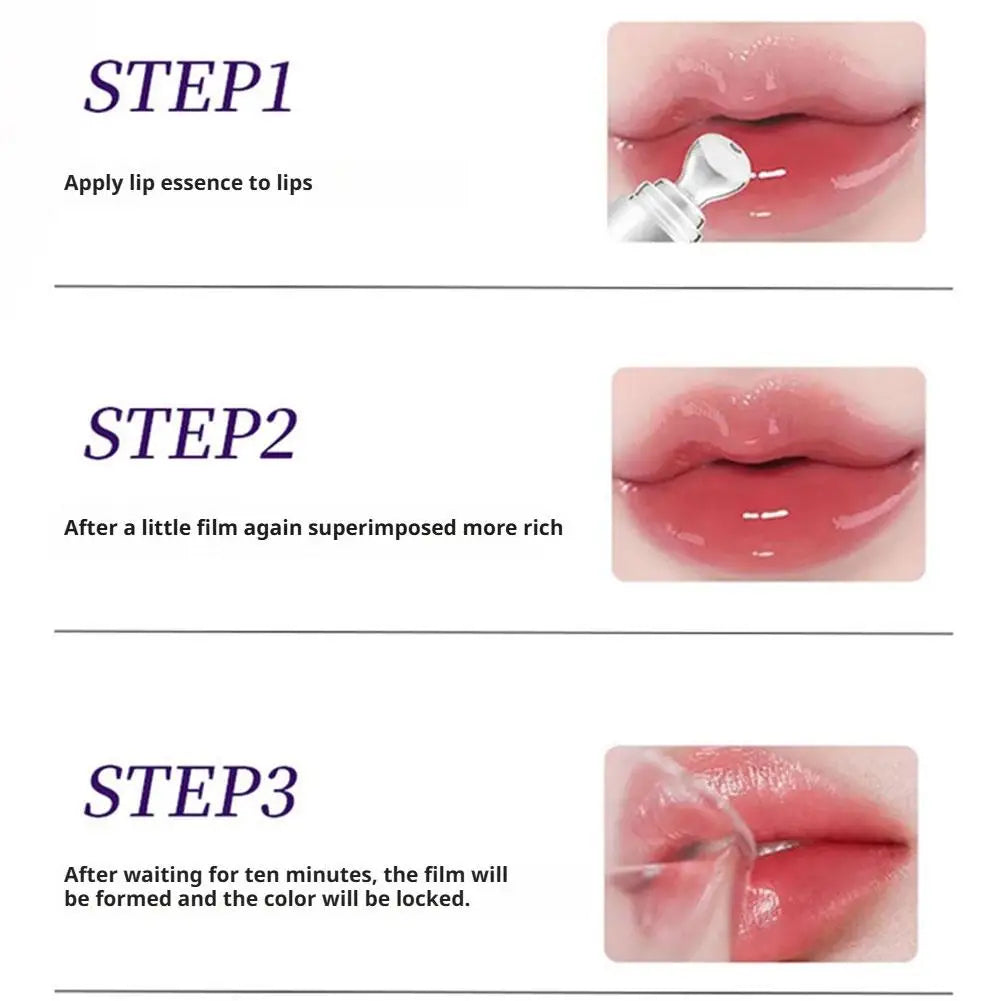 STEP1

Apply lip essence to lips

STEP2

After a little film again superimposed more rich

STEP3

After waiting for ten minutes, the film will be formed and the color will be locked.