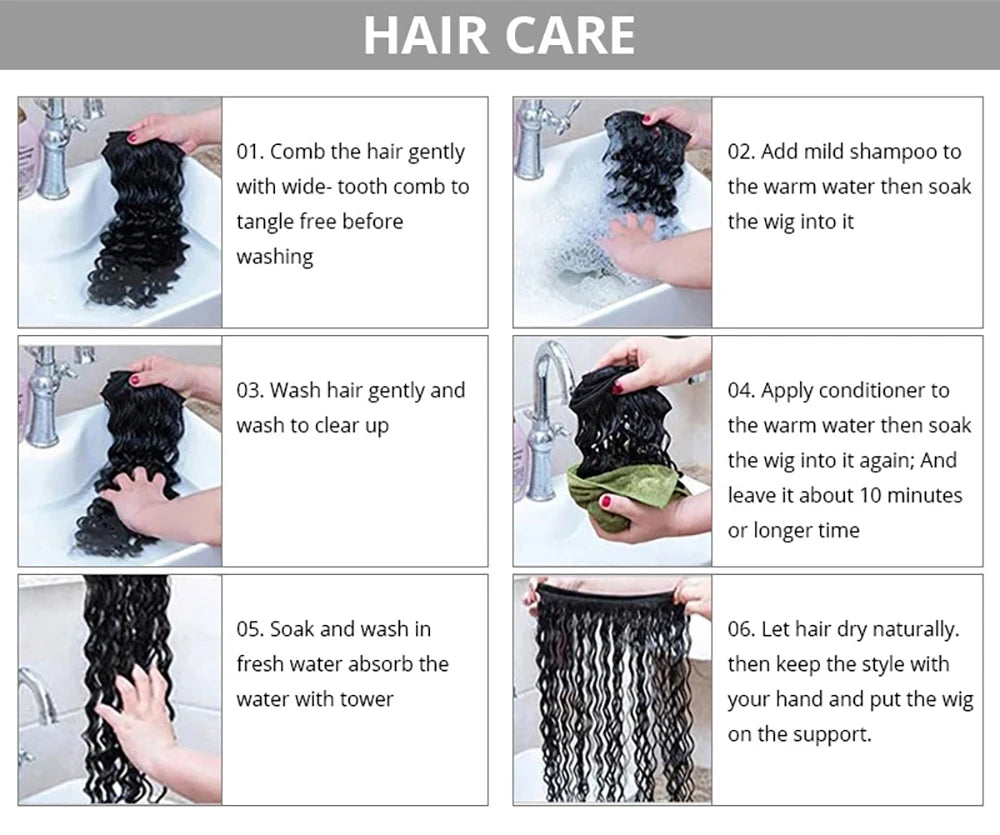 HAIR CARE

01. Comb the hair gently with wide- tooth comb to tangle free before washing

02. Add mild shampoo to the warm water then soak the wig into it

03. Wash hair gently and wash to clear up

04. Apply conditioner to the warm water then soak the wig into it again; And leave it about 10 minutes or longer time

05. Soak and wash in fresh water absorb the water with tower

06. Let hair dry naturally. then keep the style with your hand and put the wig on the support.